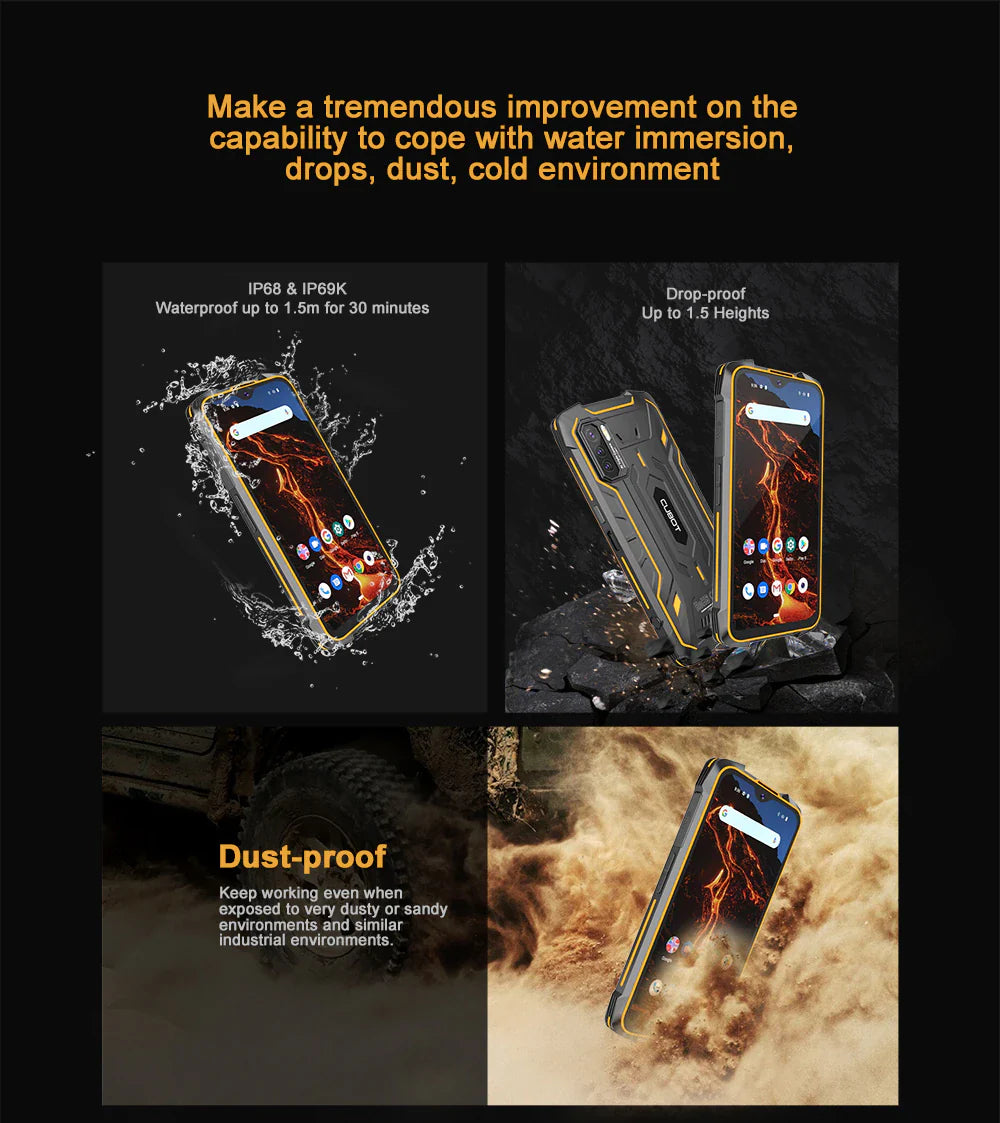 Make a tremendous improvement on the capability to cope with water immersion, drops, dust, cold environment

IP68 & IP69K
Waterproof up to 1.5m for 30 minutes

Drop-proof
Up to 1.5 Heights

CUBOT

Dust-proof

Keep working even when exposed to very dusty or sandy environments and similar industrial environments.